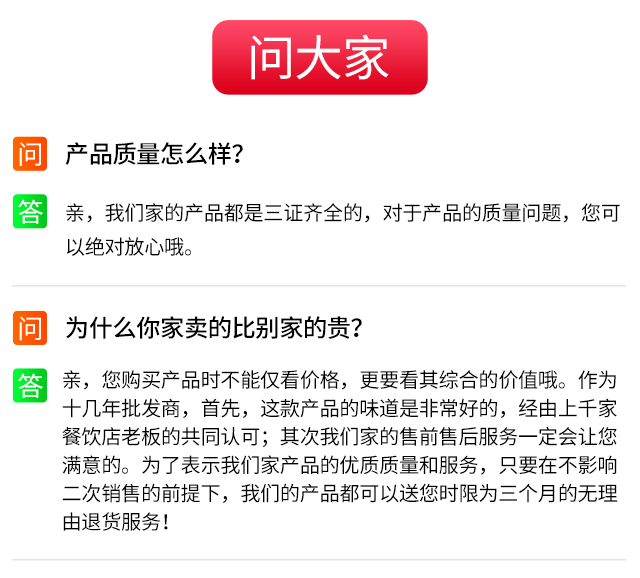 问大家

问 产品质量怎么样?

答 亲，我们家的产品都是三证齐全的，对于产品的质量问题，您可以绝对放心哦。

问 为什么你家卖的比别家的贵?

答 亲，您购买产品时不能仅看价格，更要看其综合的价值哦。作为十几年批发商，首先，这款产品的味道是非常好的，经由上千家餐饮店老板的共同认可；其次我们家的售前售后服务一定会让您满意的。为了表示我们家产品的优质质量和服务，只要在不影响二次销售的前提下，我们的产品都可以送您时限为三个月的无理由退货服务！